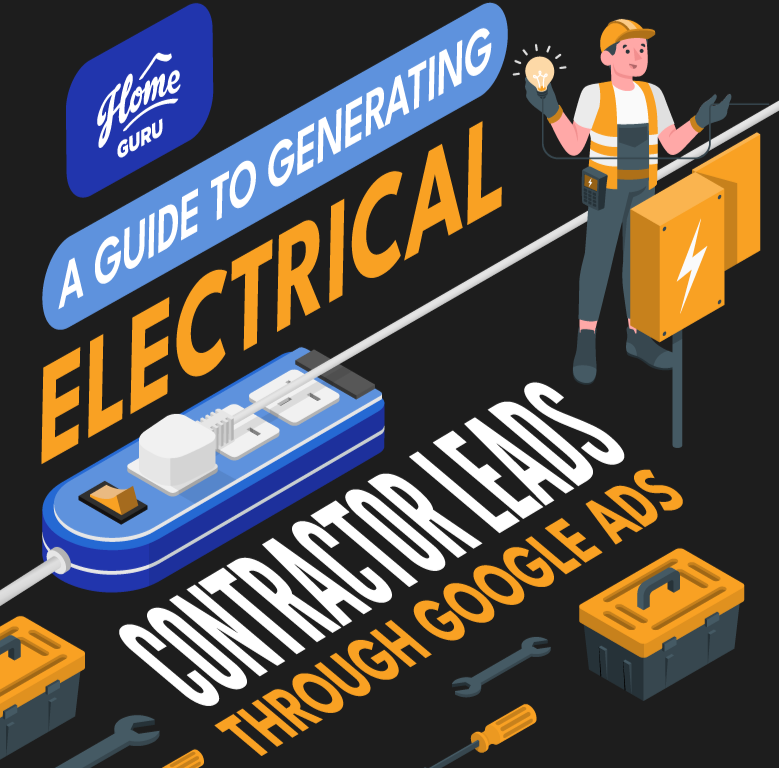 Home GURU

A GUIDE TO GENERATING ELECTRICAL CONTRACTOR LEADS THROUGH GOOGLE ADS